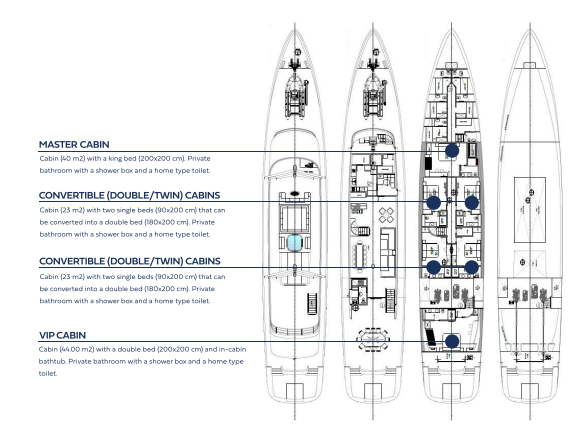 MASTER CABIN
Cabin (40 m2) with a king bed (200x200 cm). Private bathroom with a shower box and a home type toilet.

CONVERTIBLE (DOUBLE/TWIN) CABINS
Cabin (23 m2) with two single beds (90x200 cm) that can be converted into a double bed (180x200 cm). Private bathroom with a shower box and a home type toilet.

CONVERTIBLE (DOUBLE/TWIN) CABINS
Cabin (23 m2) with two single beds (90x200 cm) that can be converted into a double bed (180x200 cm). Private bathroom with a shower box and a home type toilet.

VIP CABIN
Cabin (44.00 m2) with a double bed (200x200 cm) and in-cabin bathtub. Private bathroom with a shower box and a home type toilet.